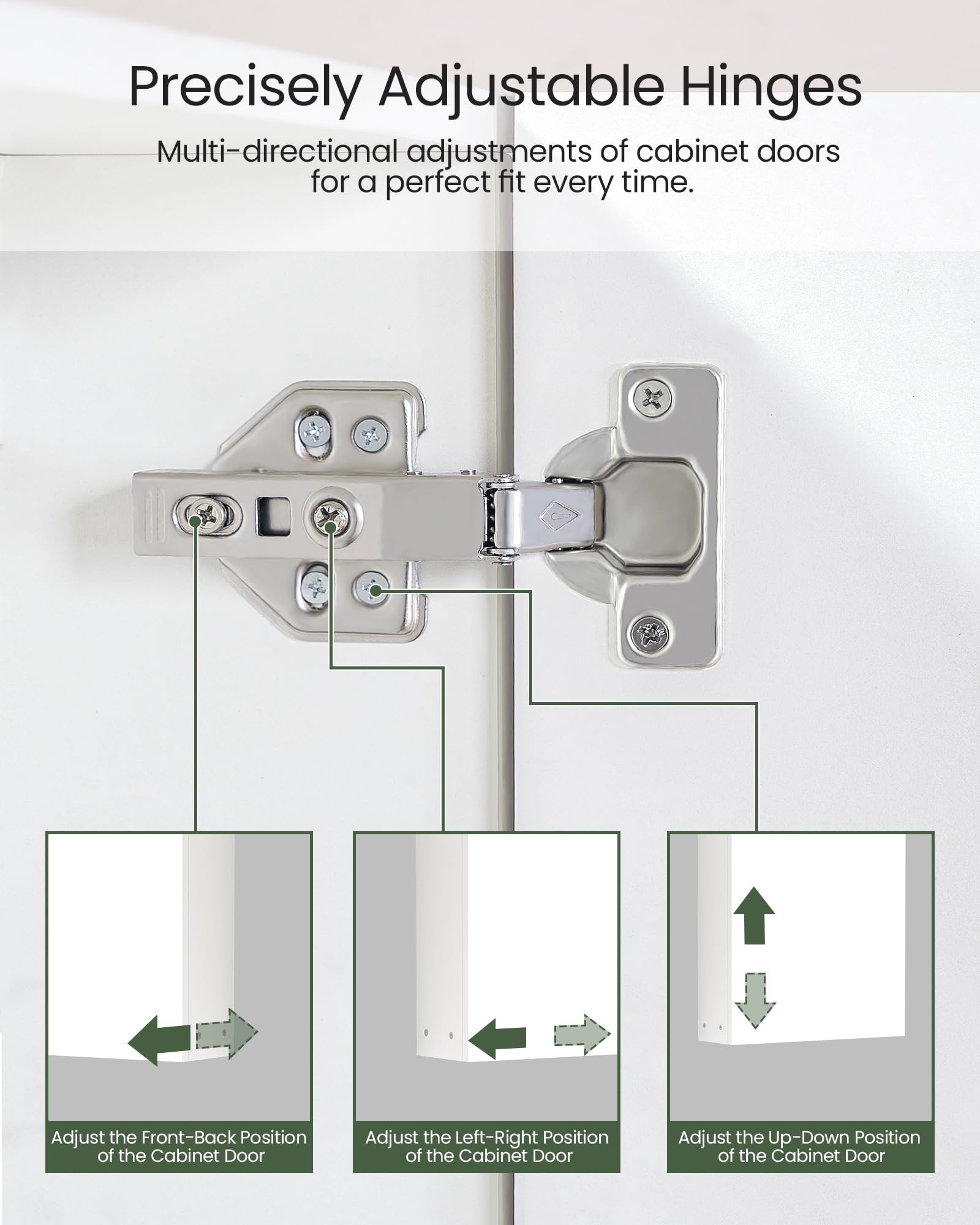 Precisely Adjustable Hinges

Multi-directional adjustments of cabinet doors for a perfect fit every time.

Adjust the Front-Back Position of the Cabinet Door

Adjust the Left-Right Position of the Cabinet Door

Adjust the Up-Down Position of the Cabinet Door