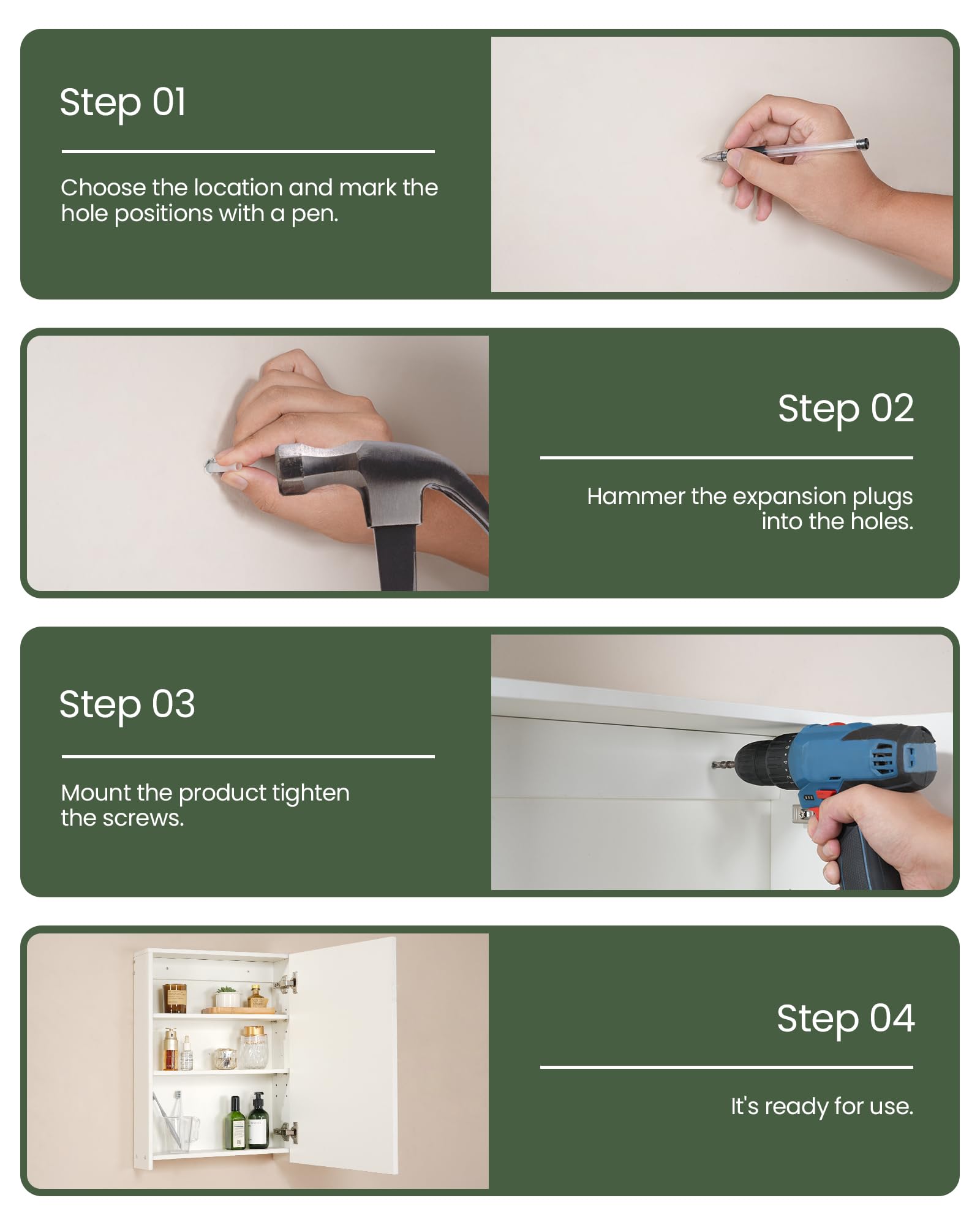 Step 01

Choose the location and mark the hole positions with a pen.

Step 02

Hammer the expansion plugs into the holes.

Step 03

Mount the product tighten the screws.

Step 04

It's ready for use.